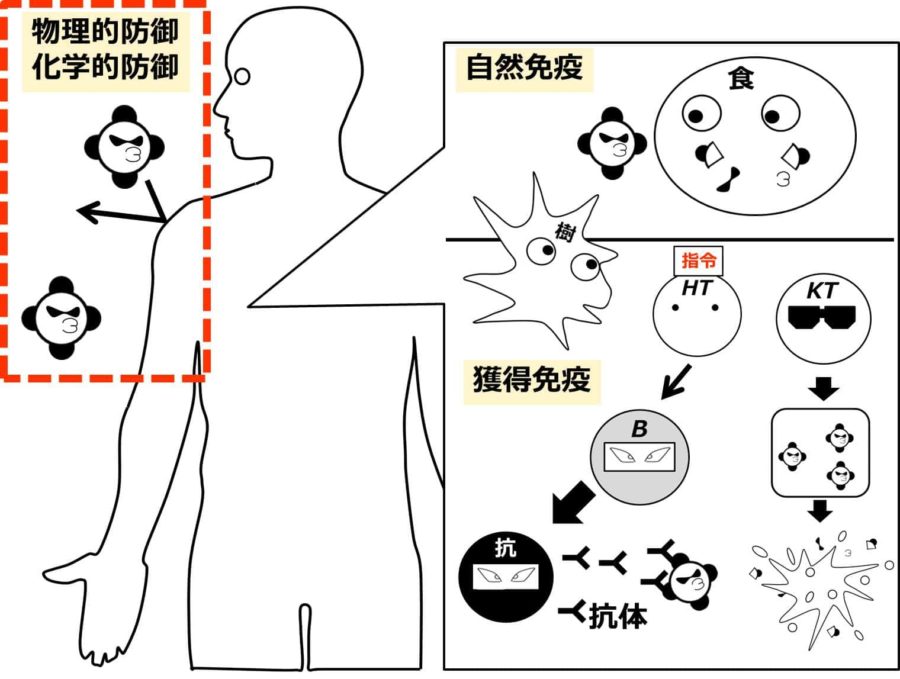 物理的防御
化学的防御

自然免疫

食

樹

指令
HT

KT

獲得免疫

B

抗

抗体